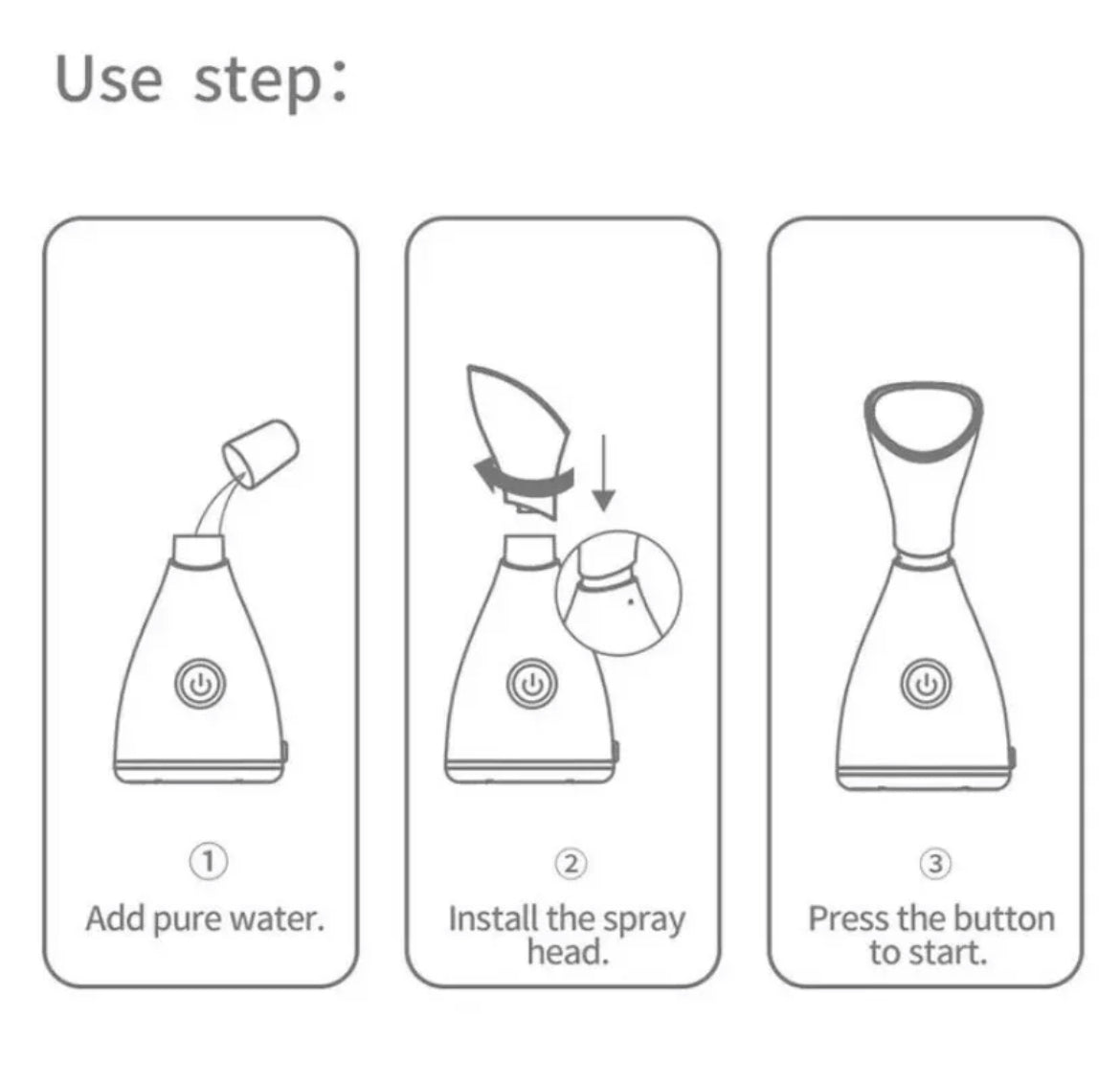 Use step:

①
Add pure water.

②
Install the spray head.

③
Press the button to start.