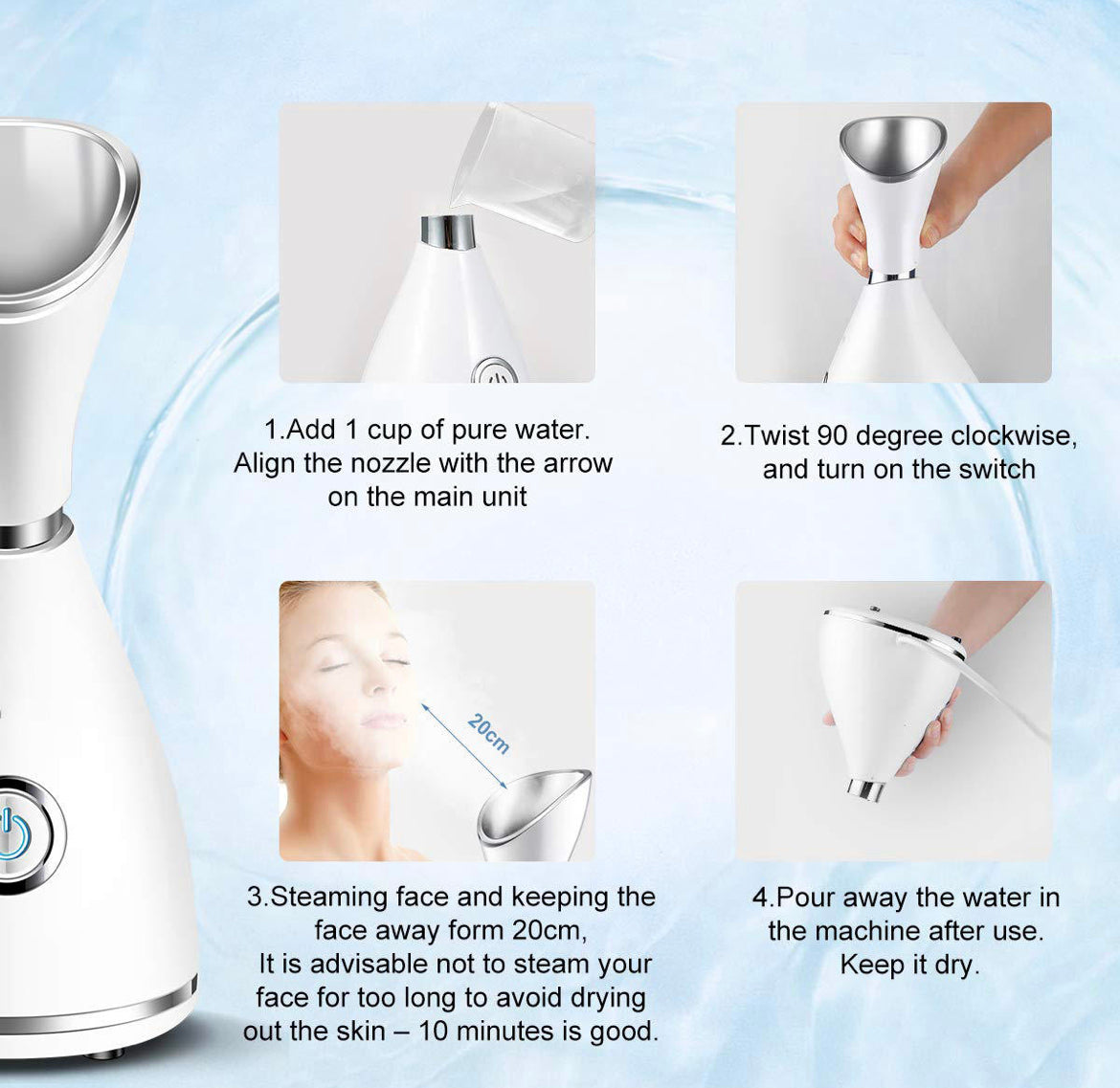 1.Add 1 cup of pure water. Align the nozzle with the arrow on the main unit

2.Twist 90 degree clockwise, and turn on the switch

20cm

3.Steaming face and keeping the face away form 20cm, It is advisable not to steam your face for too long to avoid drying out the skin – 10 minutes is good.

4.Pour away the water in the machine after use. Keep it dry.